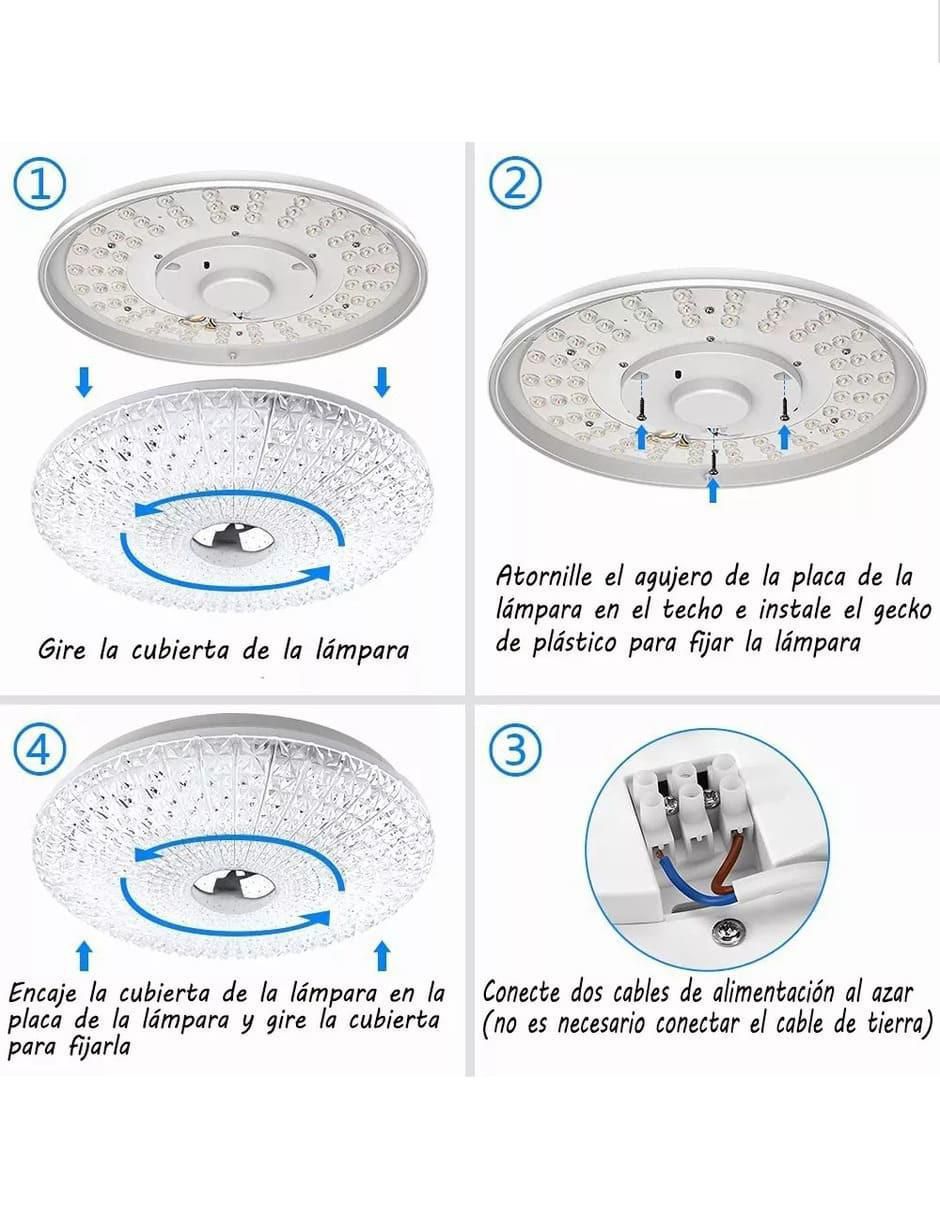 ①

Gire la cubierta de la lámpara

②

Atornille el agujero de la placa de la lámpara en el techo e instale el gecko de plástico para fijar la lámpara

④

Encaje la cubierta de la lámpara en la placa de la lámpara y gire la cubierta para fijarla

③

Conecte dos cables de alimentación al azar (no es necesario conectar el cable de tierra)